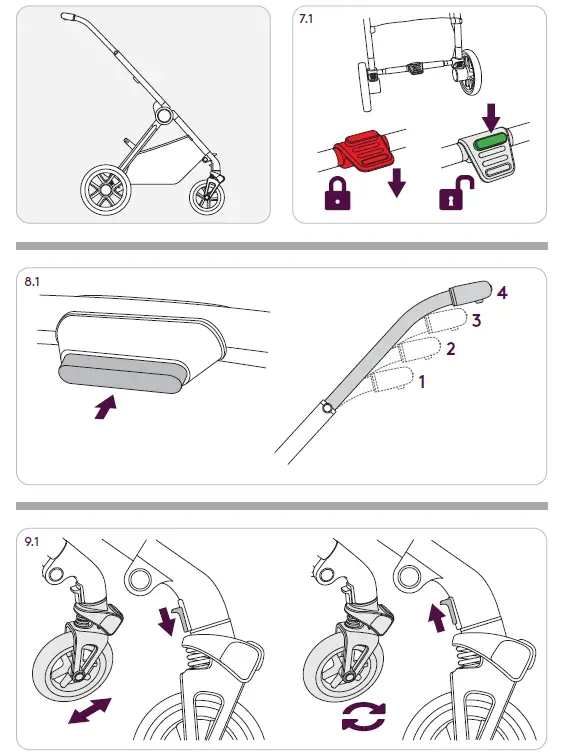 7.1

8.1

4
3
2
1

9.1