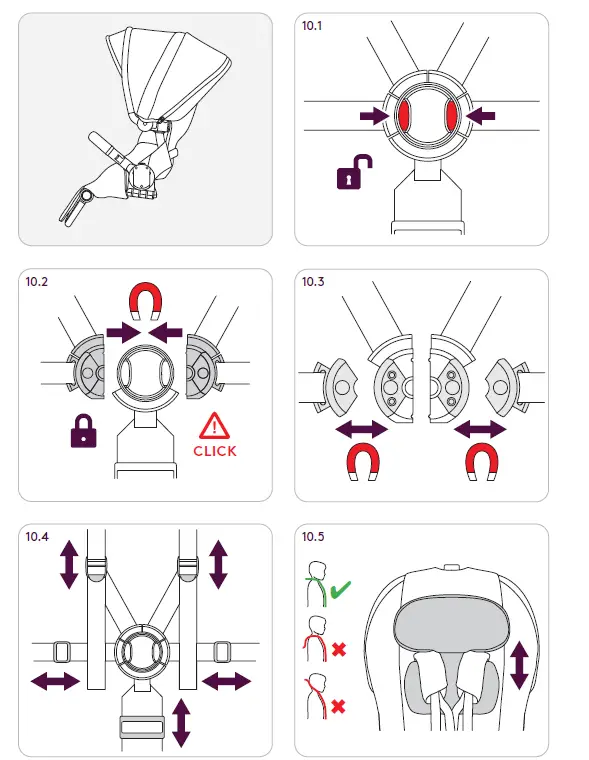 10.1

10.2

CLICK

10.3

10.4

10.5