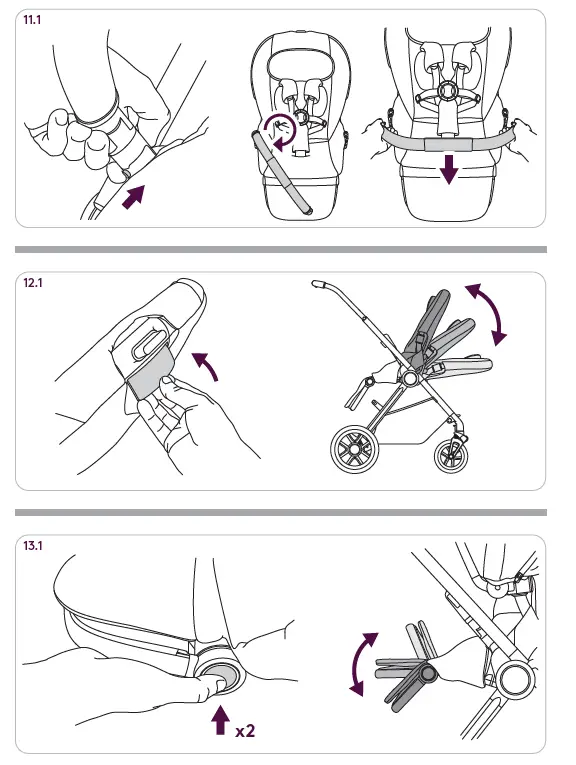 11.1

12.1

13.1

x2