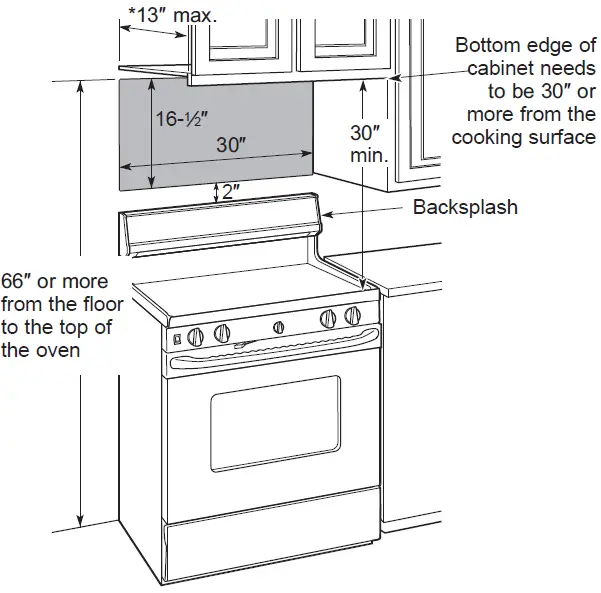 *13″ max.

Bottom edge of cabinet needs to be 30″ or more from the cooking surface

16-½″

30″

30″ min.

2″

Backsplash

66″ or more from the floor to the top of the oven