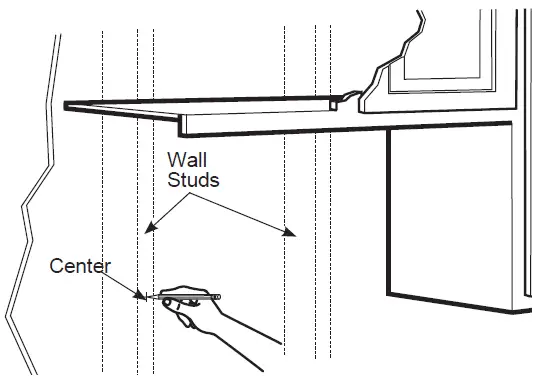 Wall Studs

Center