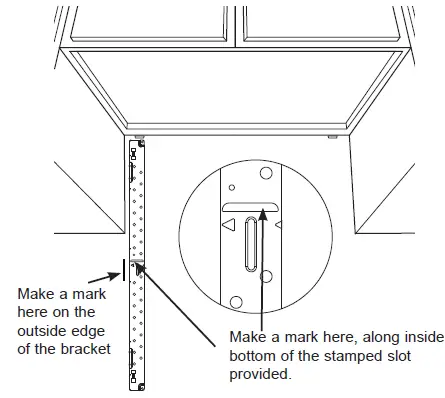 Make a mark here on the outside edge of the bracket

Make a mark here, along inside bottom of the stamped slot provided.