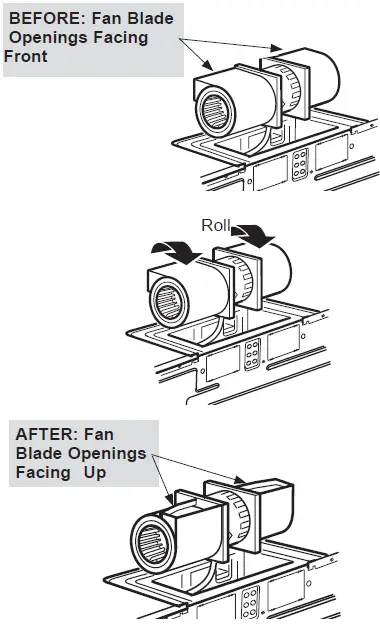 BEFORE: Fan Blade Openings Facing Front

Roll

AFTER: Fan Blade Openings Facing Up