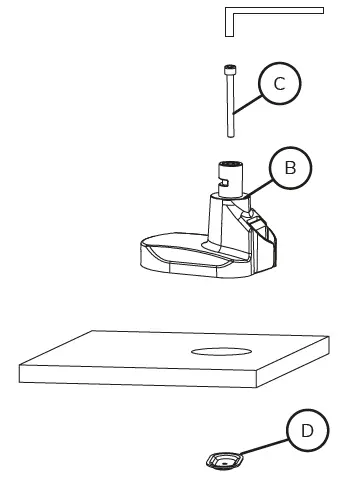 C

B

D