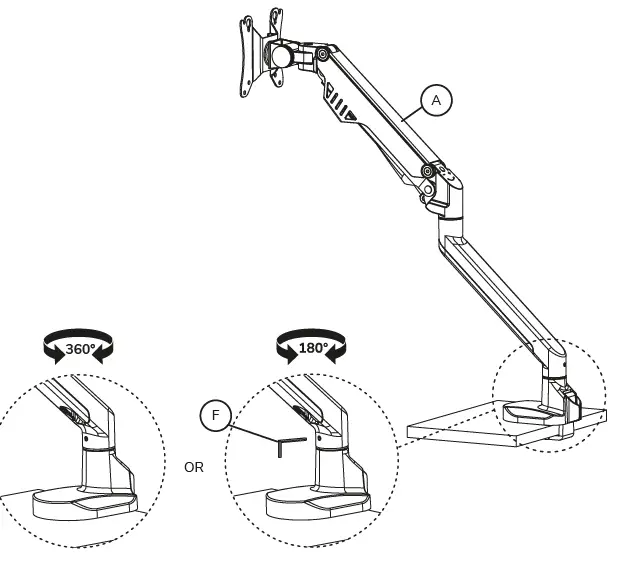 A

360°

180°

F

OR