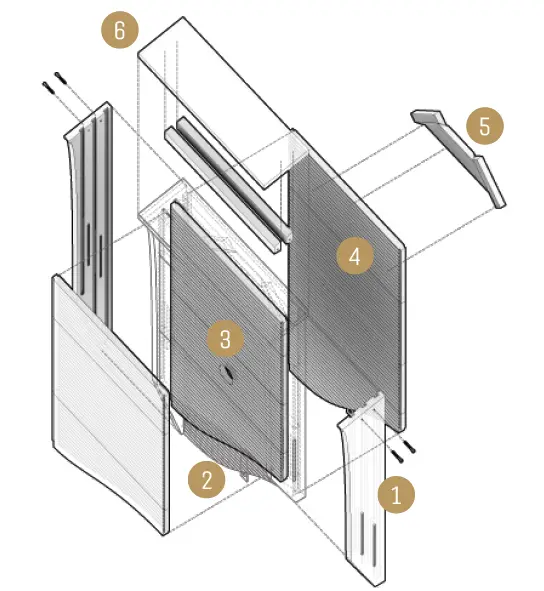 6
5
4
3
2
1