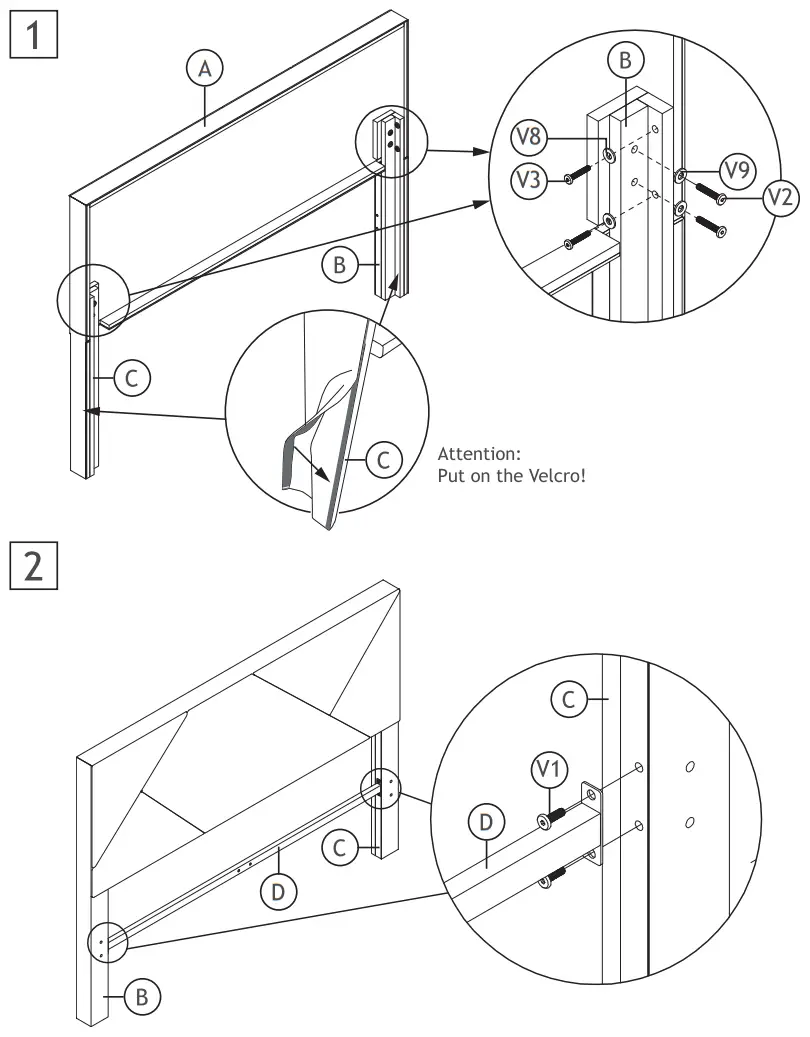 1

A

B

V8

V3

V9

V2

B

C

C

Attention:
Put on the Velcro!

2

C

V1

D

C

D

B