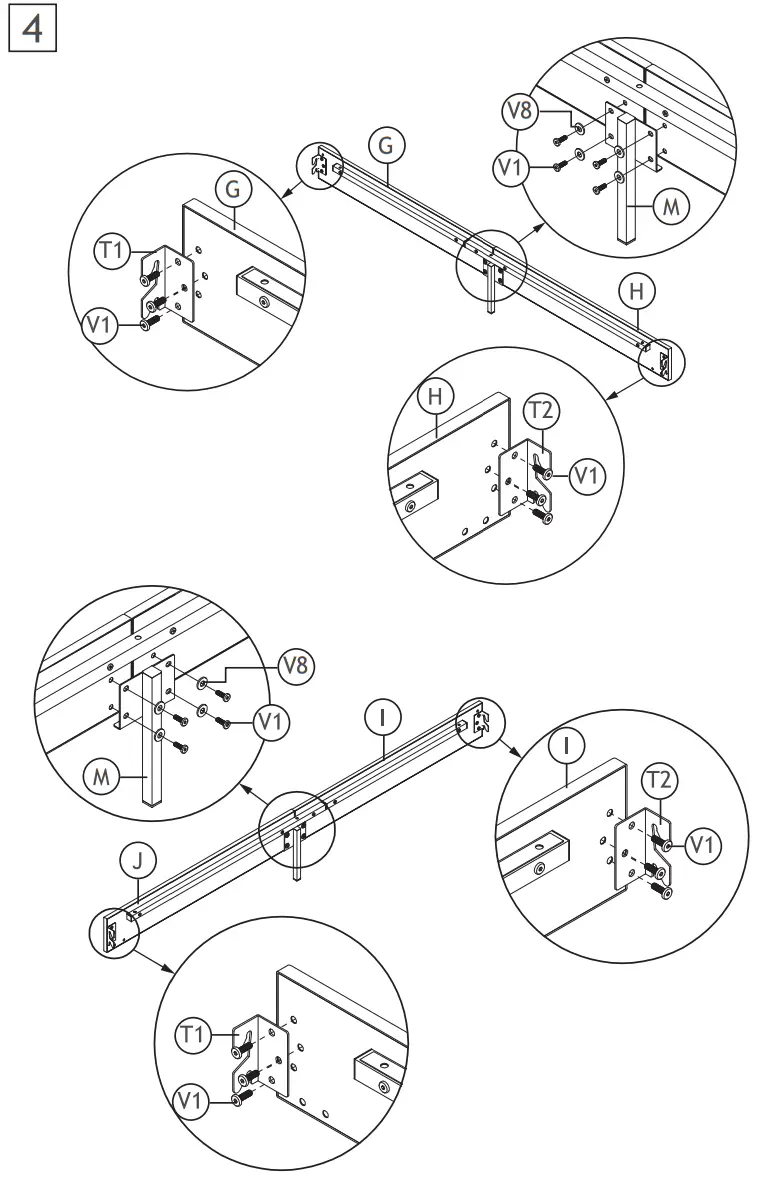 4

G
V8
V1
M
G
T1
V1
H
H
T2
V1

V8
V1
M
I
I
T2
V1
J
T1
V1