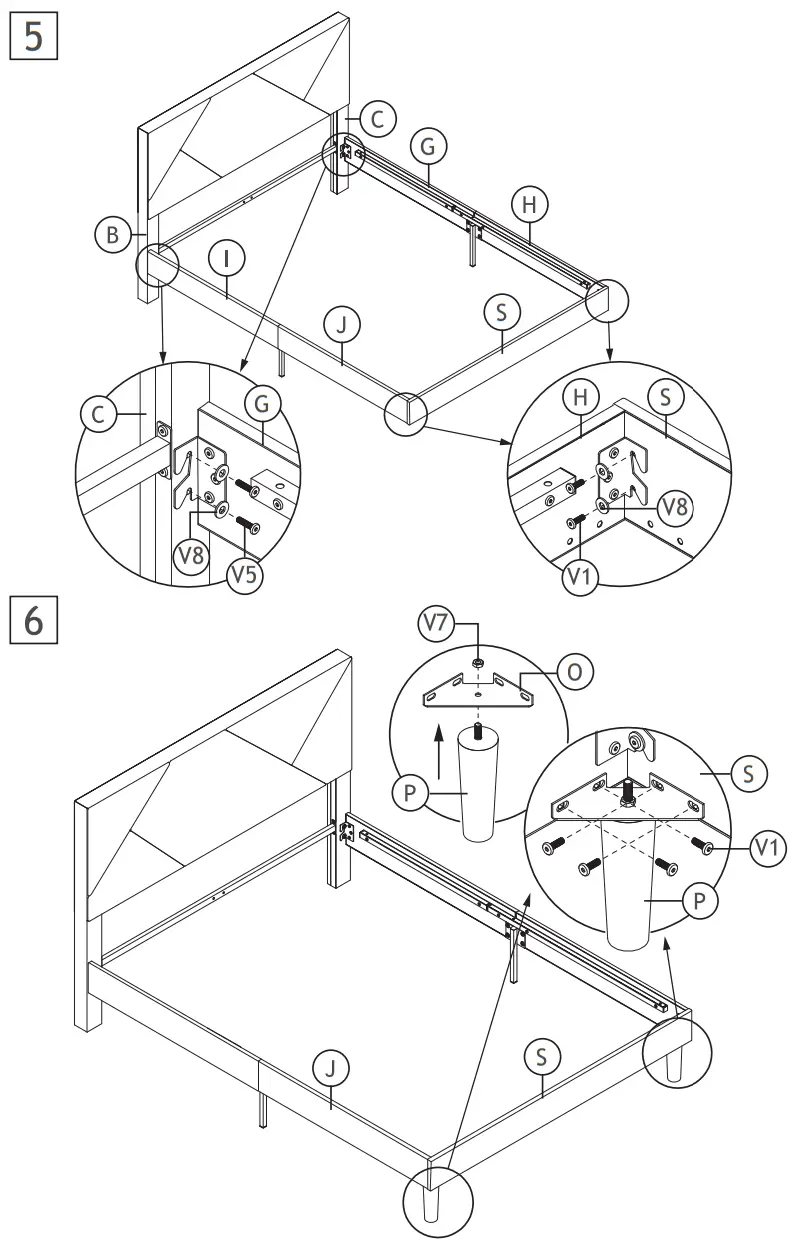 5

C
G
H
B
I
J
S
C
G
V8
V5
H
S
V8
V1

6

V7
O
P
S
V1
P
J
S