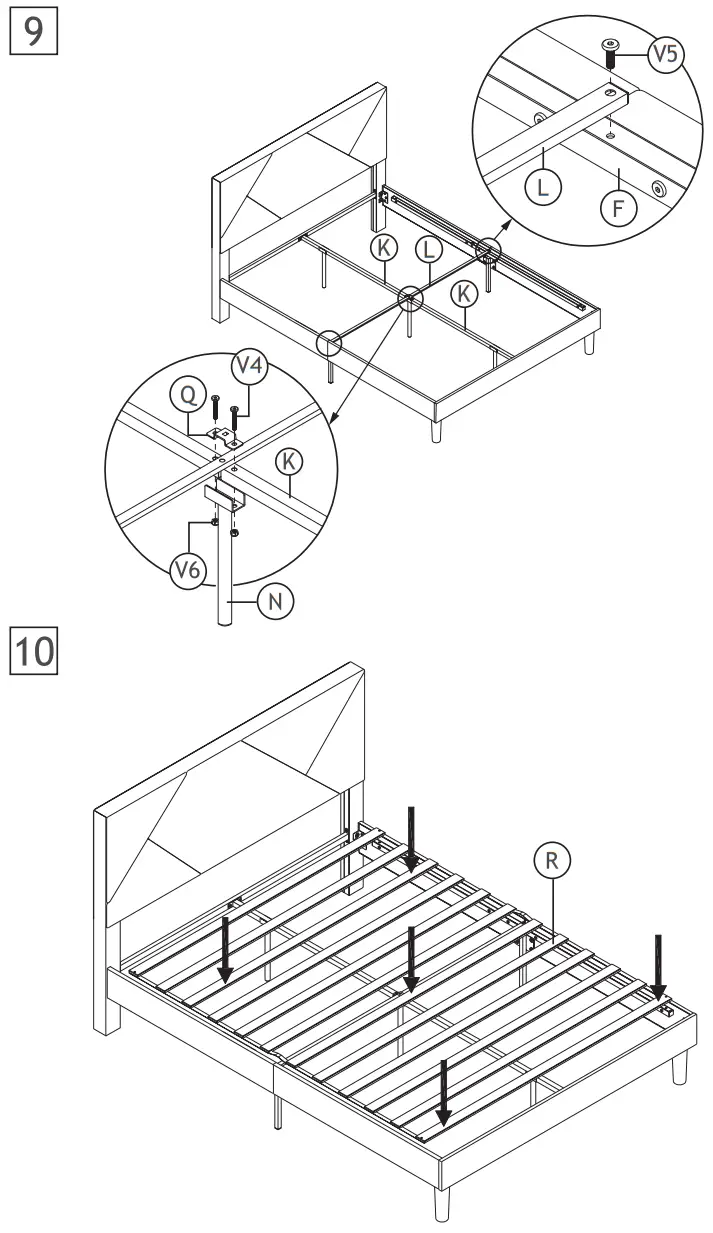 9

V5

L

F

K

L

K

V4

Q

K

V6

N

10

R