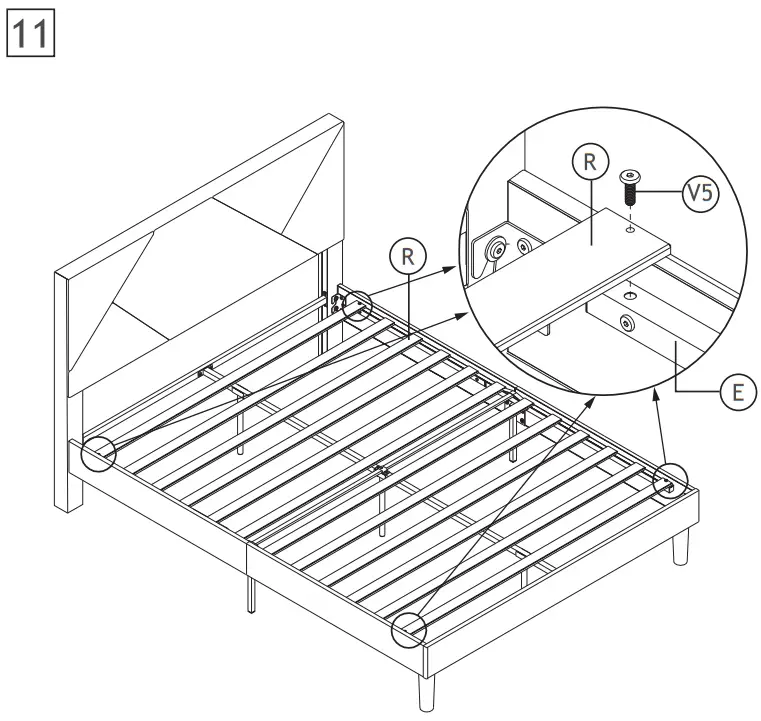 11

R

R

V5

E