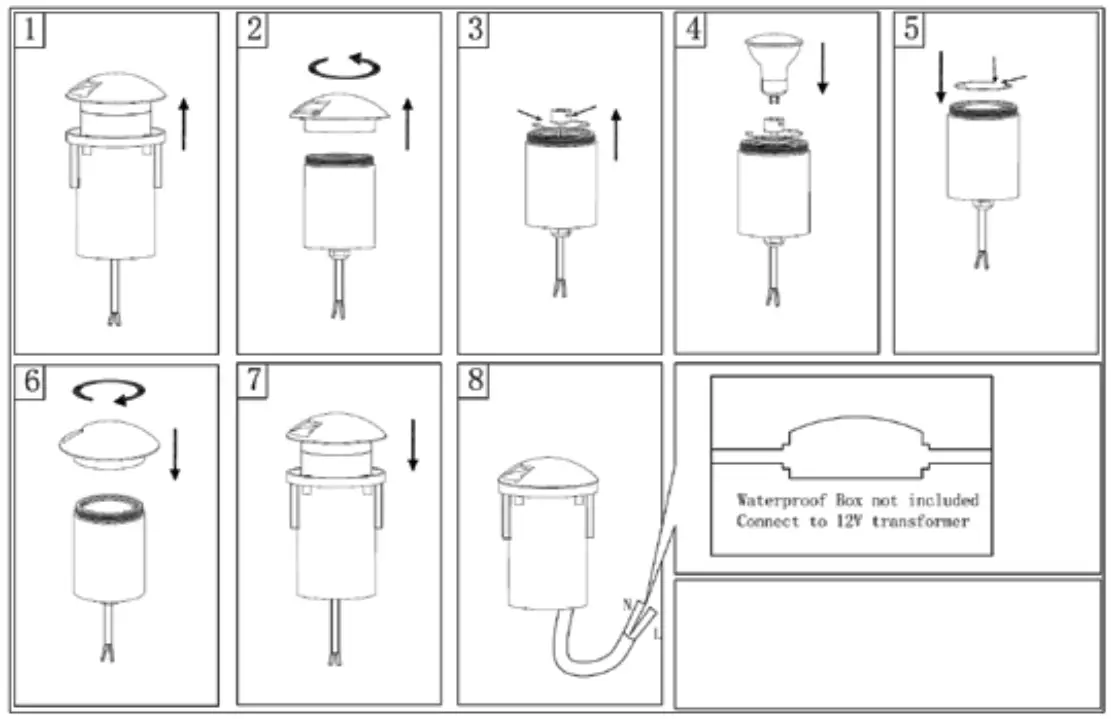 1

2

3

4

5

6

7

8

N

L

Waterproof Box not included
Connect to 12V transformer