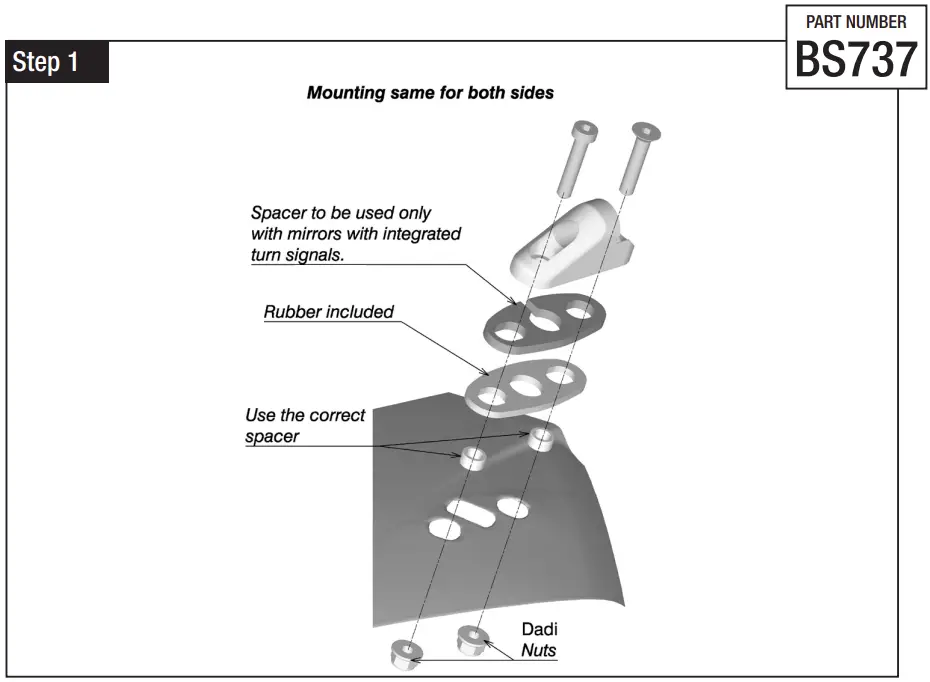 PART NUMBER
BS737

Step 1

Mounting same for both sides

Spacer to be used only with mirrors with integrated turn signals.

Rubber included

Use the correct spacer

Dadi
Nuts