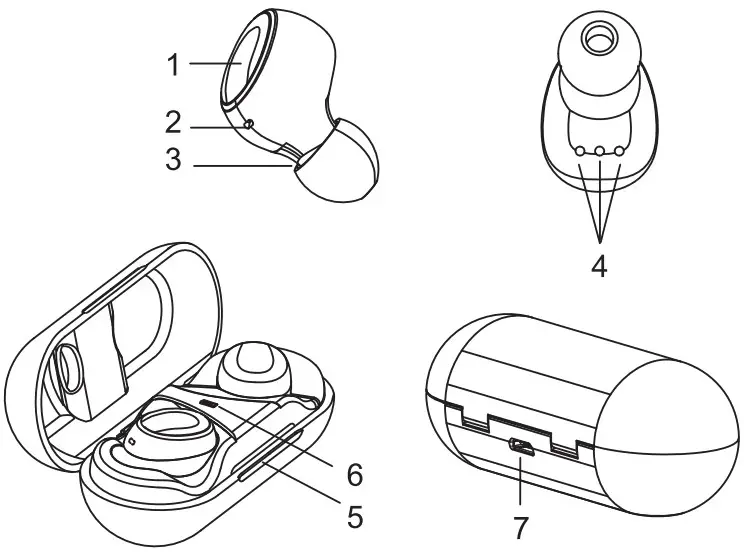 1
2
3
4
6
5
7