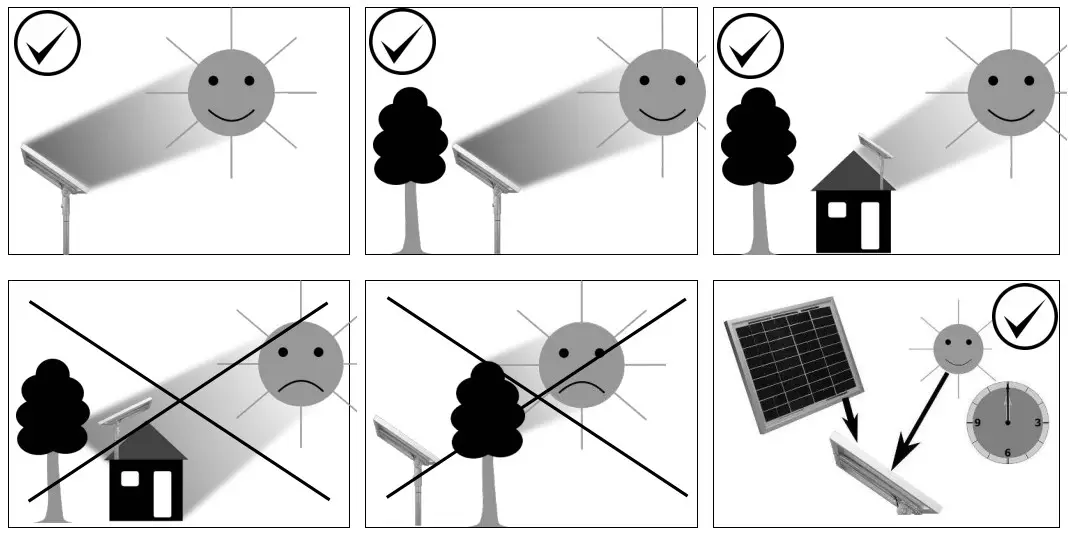 9
3
6