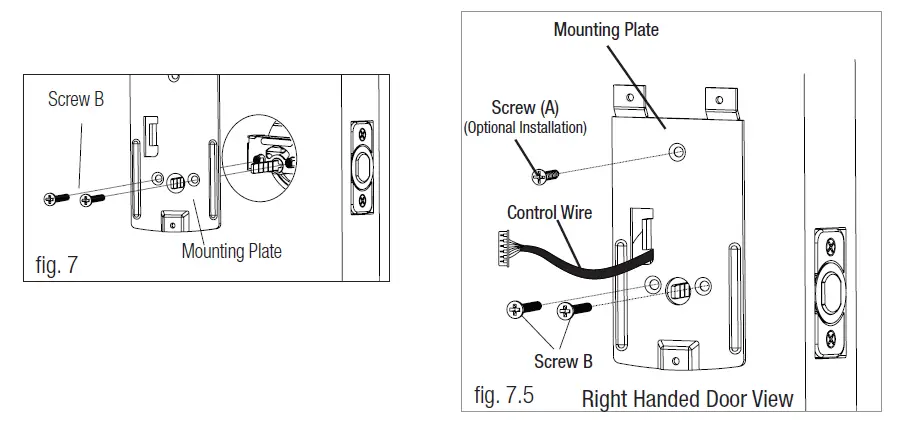 Screw B

Mounting Plate

fig. 7

Mounting Plate

Screw (A)
(Optional Installation)

Control Wire

Screw B

fig. 7.5

Right Handed Door View