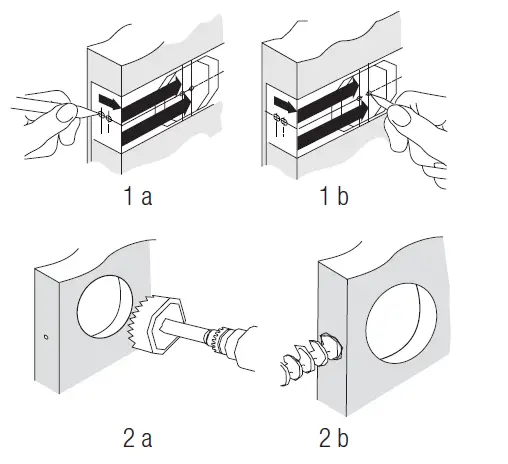 1 a

1 b

2 a

2 b