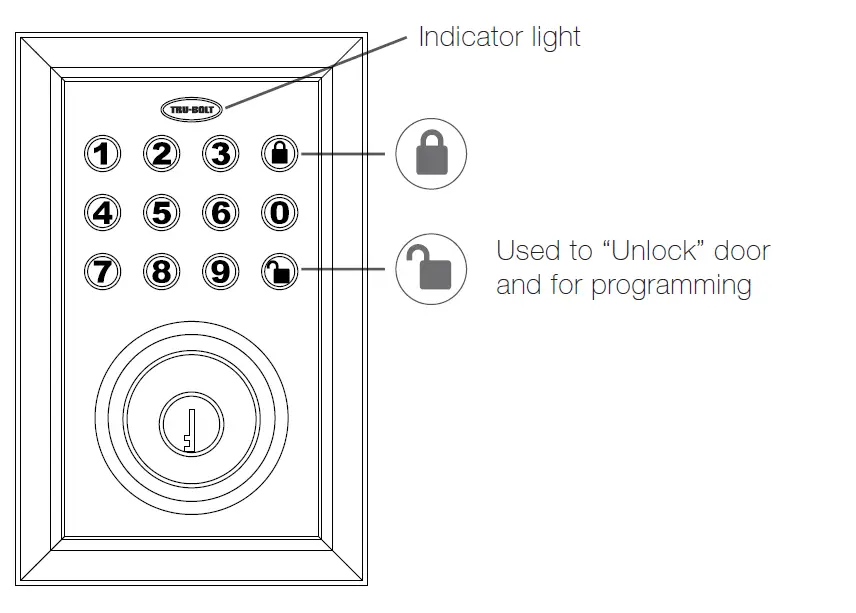 Indicator light

TRU-BOLT

1 2 3
4 5 6 0
7 8 9

Used to "Unlock" door and for programming