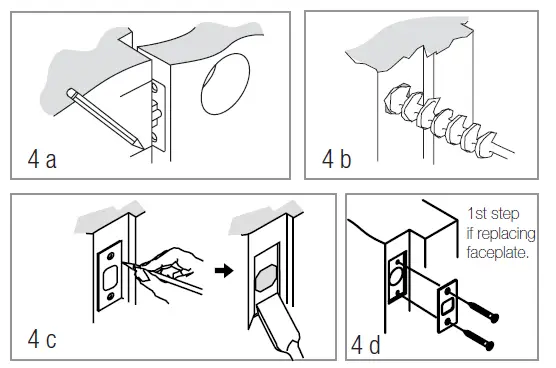 4 a

4 b

4 c

1st step if replacing faceplate.

4 d