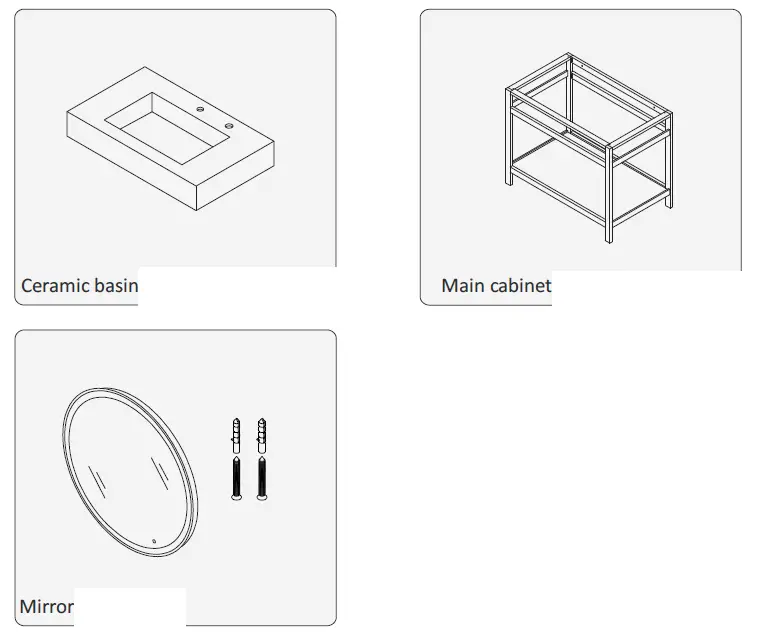 Ceramic basin

Main cabinet

Mirror