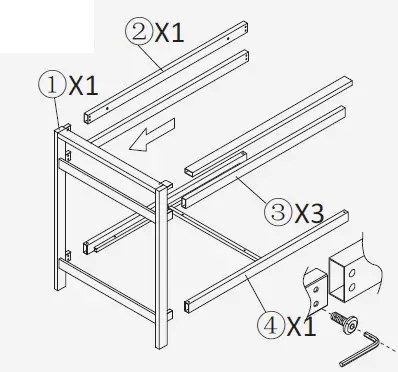 ②X1

①X1

③X3

④X1