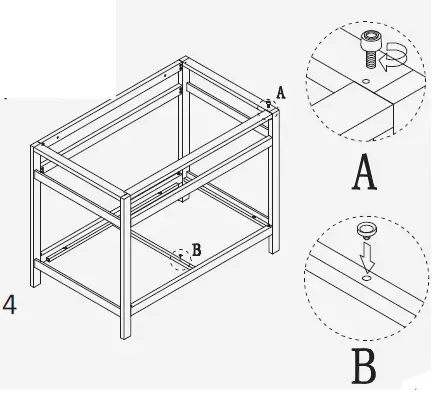 A

B

4

A

B