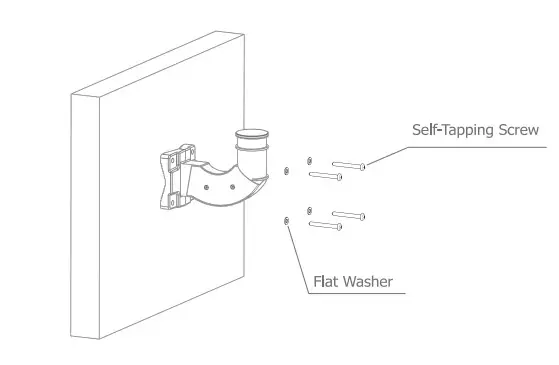 Self-Tapping Screw

Flat Washer