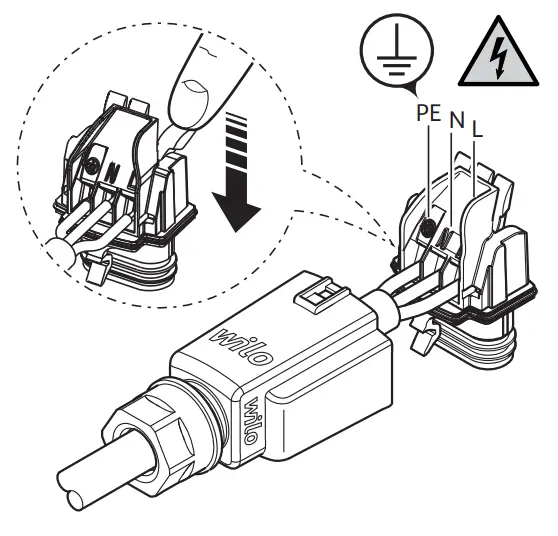 N
PE N L
wilo
wilo