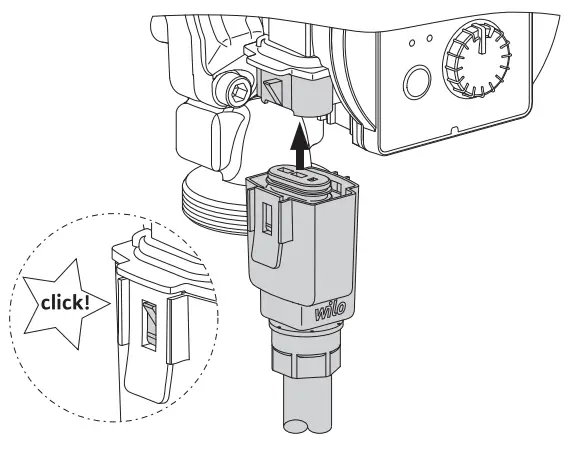 click!

wilo