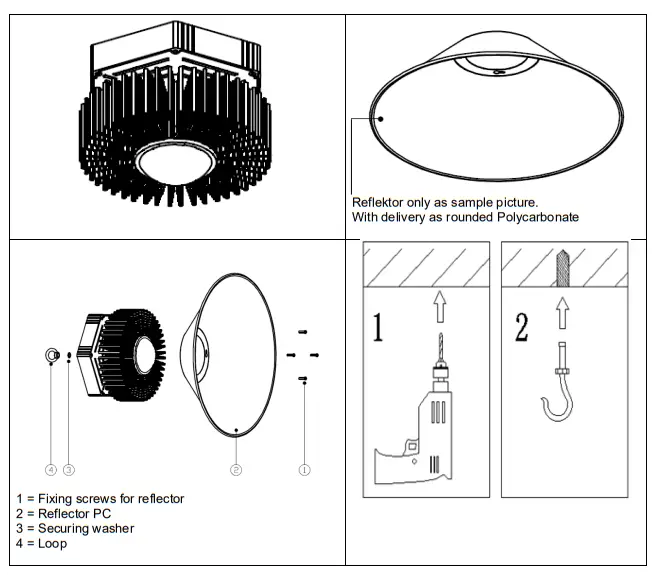 Reflektor only as sample picture.
With delivery as rounded Polycarbonate

4 3 2 1

1 = Fixing screws for reflector
2 = Reflector PC
3 = Securing washer
4 = Loop

1

2