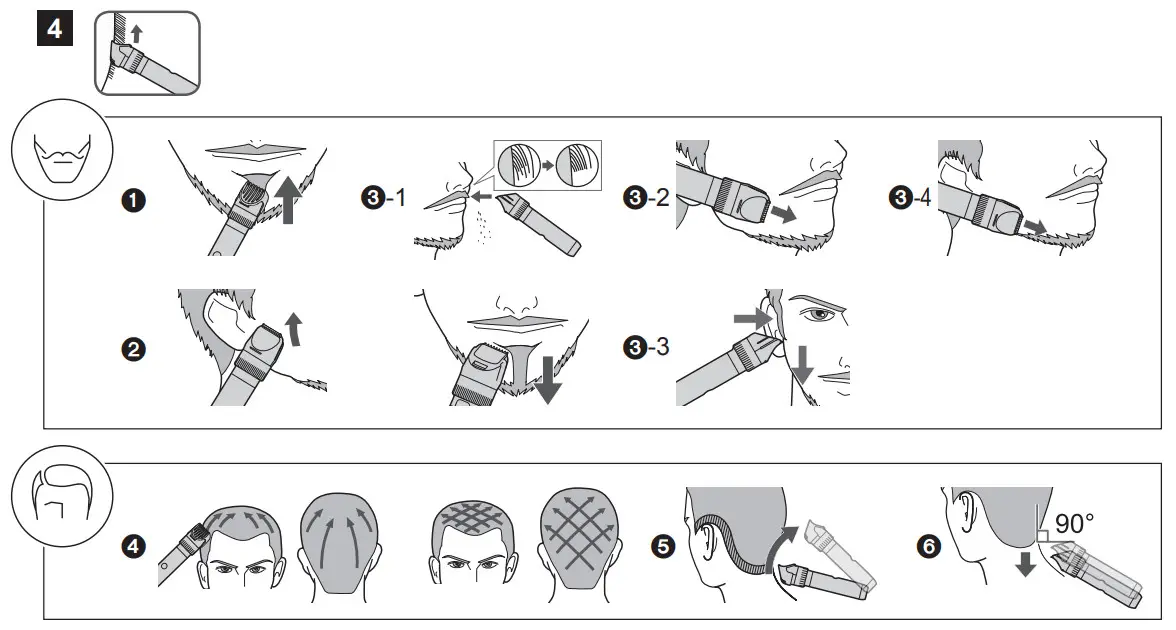 4

❶

❸-1

❸-2

❸-4

❷

❸-3

❹

❺

❻

90°