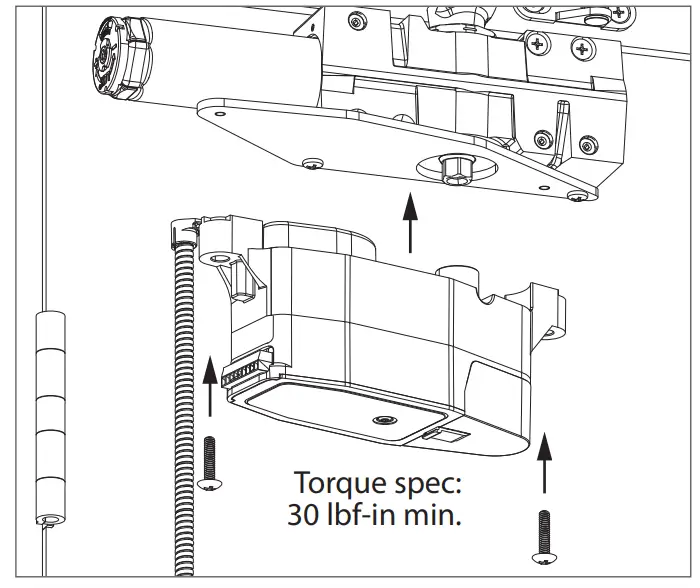 Torque spec:
30 lbf-in min.