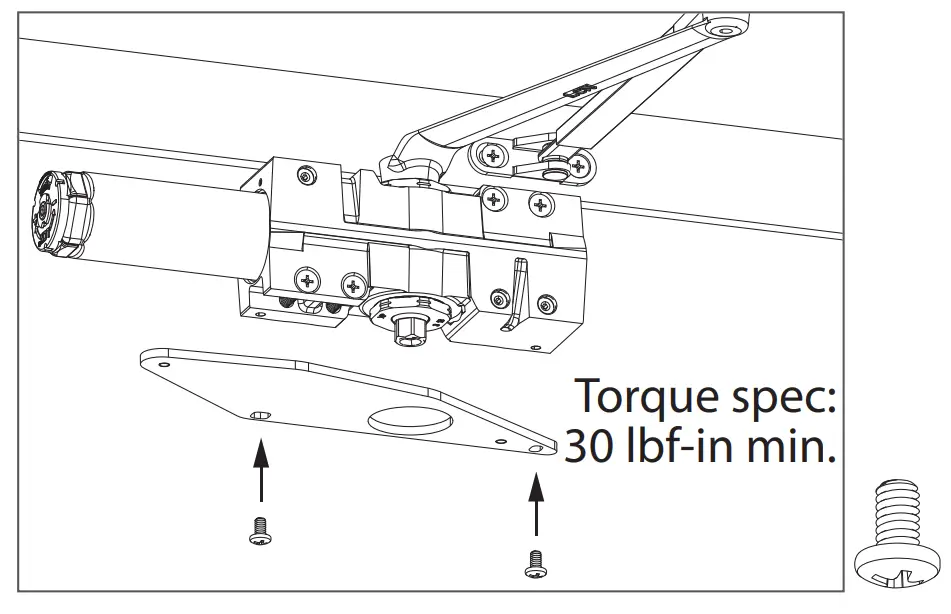 Torque spec:
30 lbf-in min.