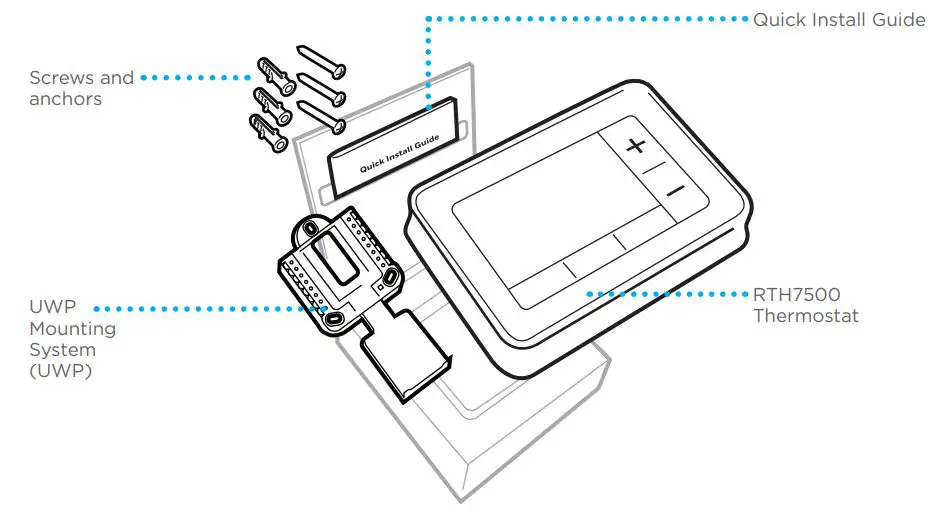 Quick Install Guide

Screws and anchors

Quick Install Guide

+

−

UWP Mounting System (UWP)

RTH7500 Thermostat