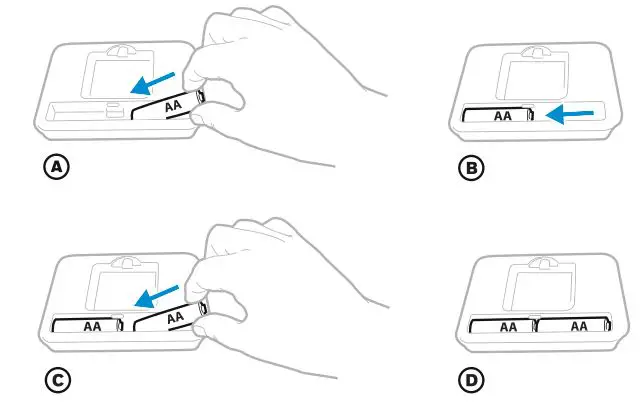 AA

A

AA

B

AA

AA

C

AA

AA

D