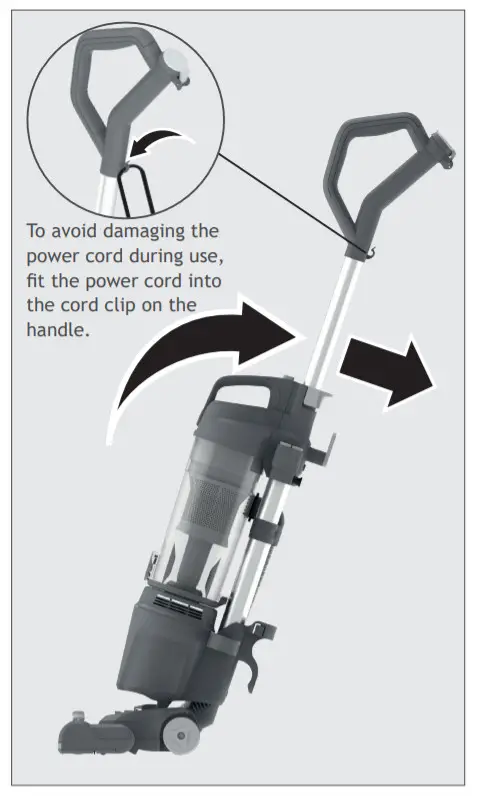 To avoid damaging the power cord during use, fit the power cord into the cord clip on the handle.