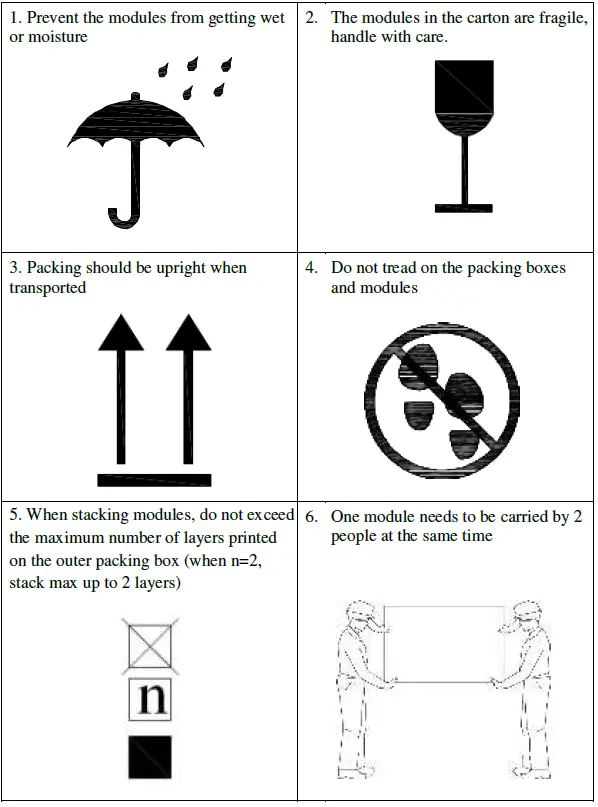 | 1. Prevent the modules from getting wet or moisture | 2. The modules in the carton are fragile, handle with care. |
|---|---|
| 3. Packing should be upright when transported | 4. Do not tread on the packing boxes and modules |
| 5. When stacking modules, do not exceed the maximum number of layers printed on the outer packing box (when n=2, stack max up to 2 layers) n | 6. One module needs to be carried by 2 people at the same time |