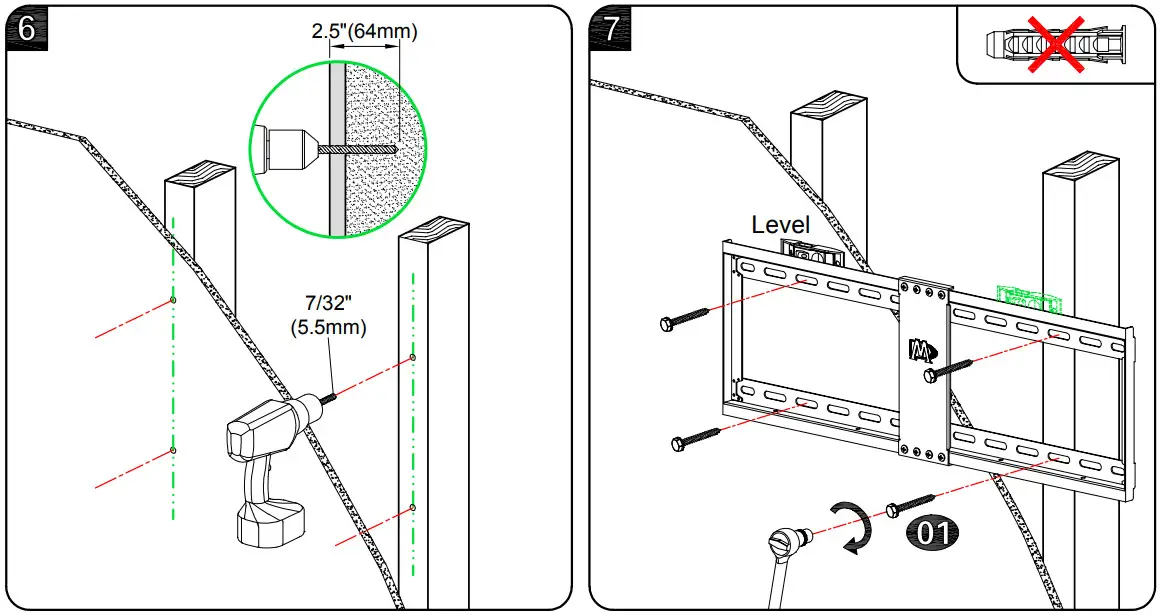 6

2.5"(64mm)

7/32"
(5.5mm)

7

Level

01