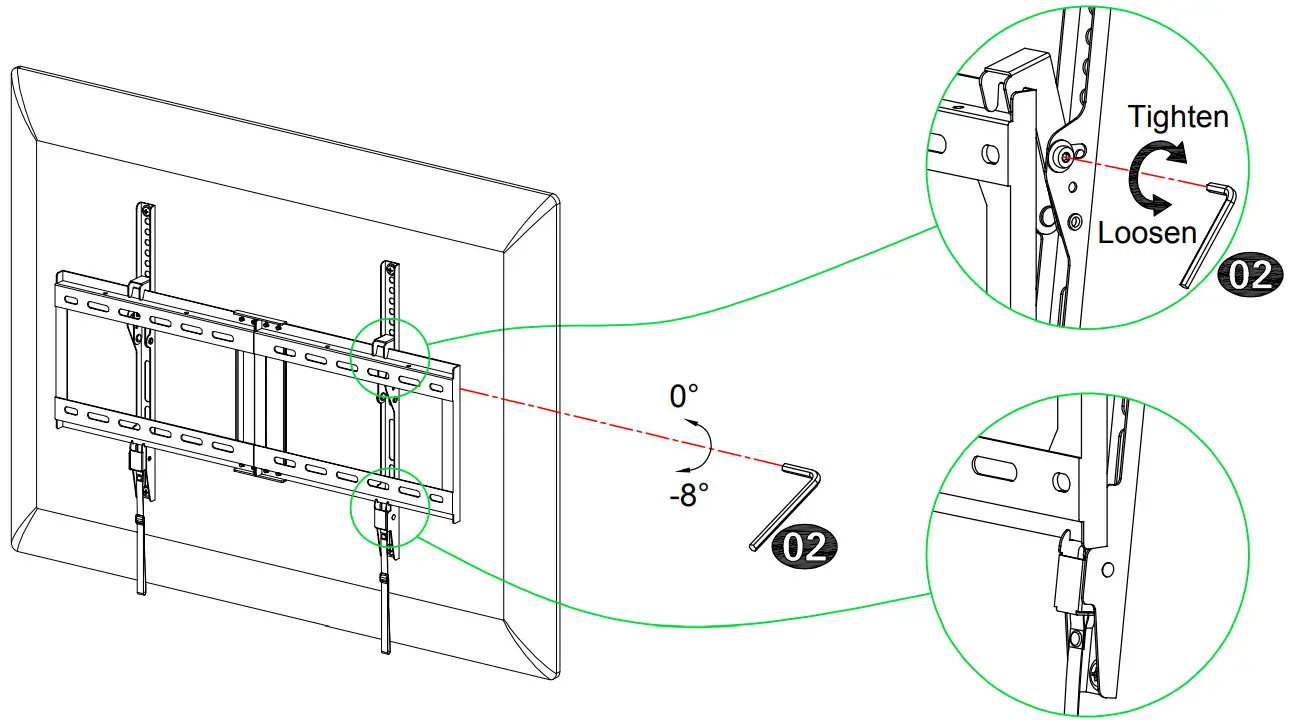 Tighten
Loosen
02
0°
-8°
02