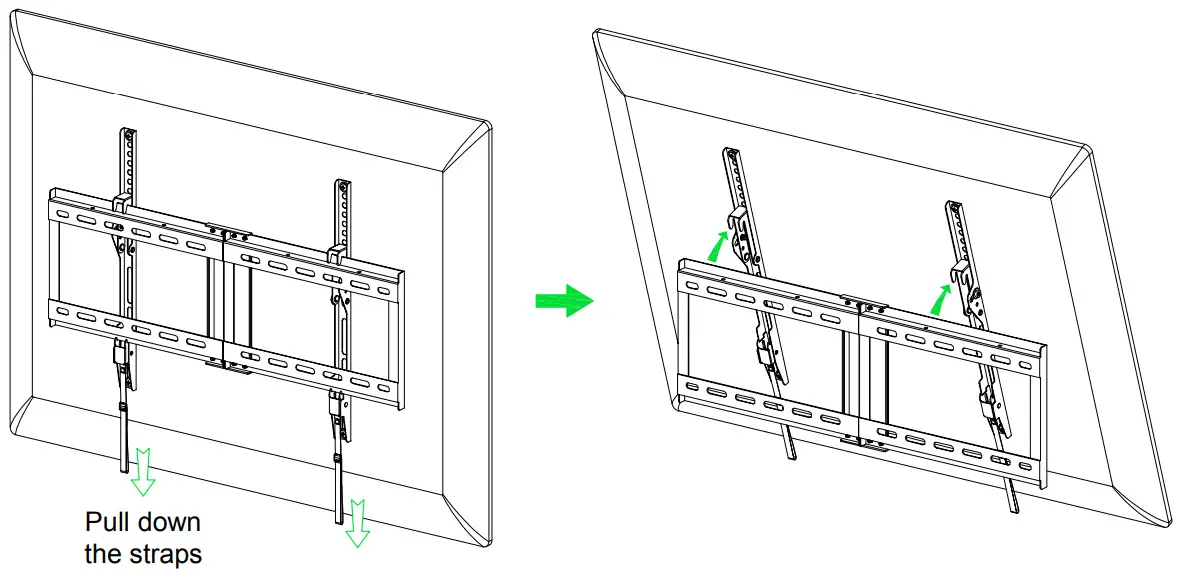 Pull down the straps