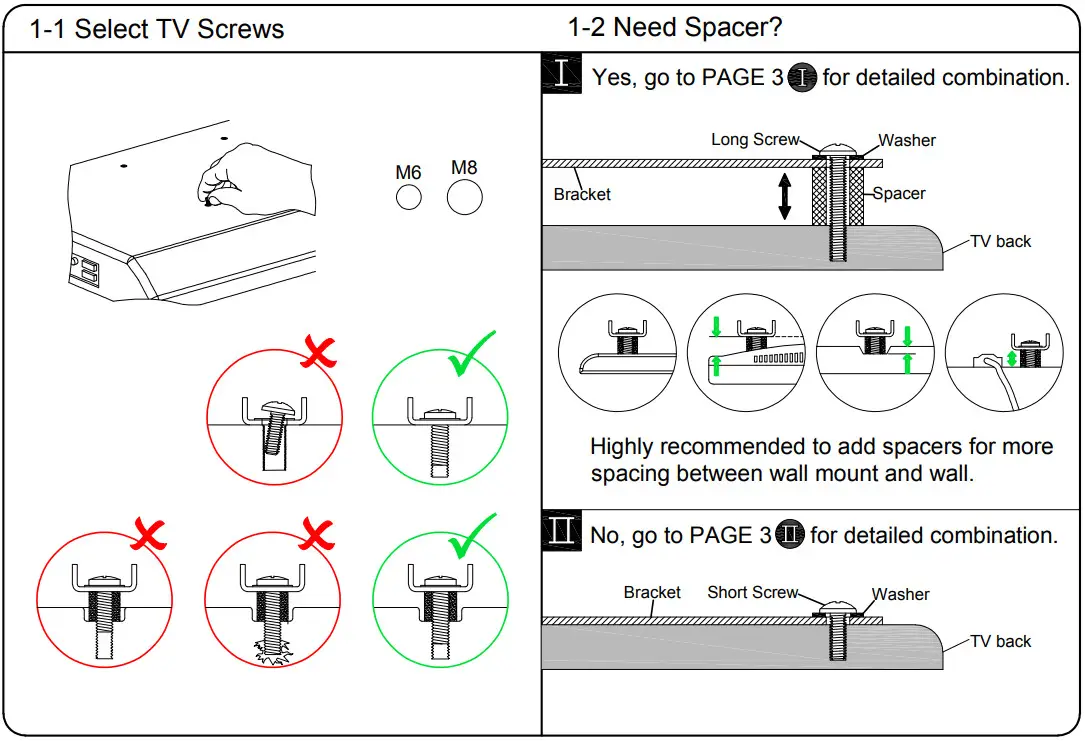 1-1 Select TV Screws

M6 M8

1-2 Need Spacer?

I Yes, go to PAGE 3 I for detailed combination.

Long Screw Washer
Bracket Spacer
TV back

Highly recommended to add spacers for more spacing between wall mount and wall.

II No, go to PAGE 3 II for detailed combination.

Bracket Short Screw Washer
TV back