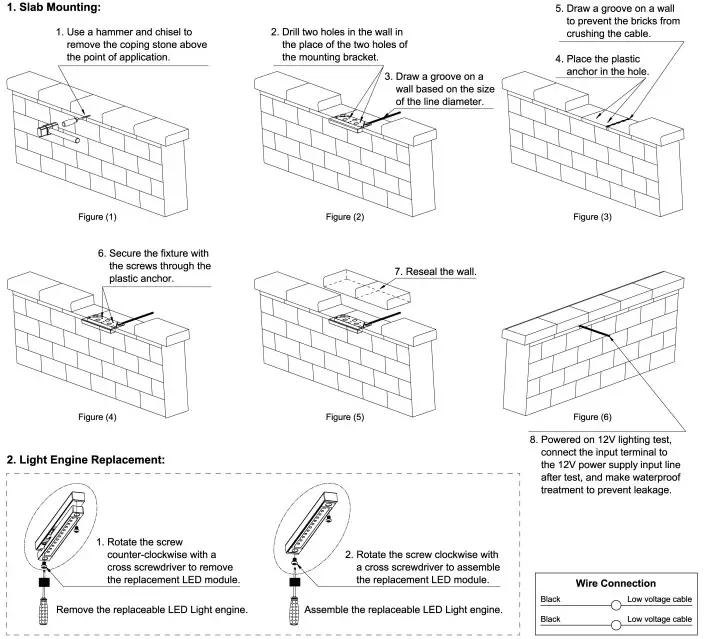 1. Slab Mounting:

1. Use a hammer and chisel to remove the coping stone above the point of application.

Figure (1)

2. Drill two holes in the wall in the place of the two holes of the mounting bracket.

3. Draw a groove on a wall based on the size of the line diameter.

Figure (2)

5. Draw a groove on a wall to prevent the bricks from crushing the cable.

4. Place the plastic anchor in the hole.

Figure (3)

6. Secure the fixture with the screws through the plastic anchor.

Figure (4)

7. Reseal the wall.

Figure (5)

Figure (6)

8. Powered on 12V lighting test, connect the input terminal to the 12V power supply input line after test, and make waterproof treatment to prevent leakage.

2. Light Engine Replacement:

1. Rotate the screw counter-clockwise with a cross screwdriver to remove the replacement LED module.

Remove the replaceable LED Light engine.

2. Rotate the screw clockwise with a cross screwdriver to assemble the replacement LED module.

Assemble the replaceable LED Light engine.

Wire Connection

Black Low voltage cable

Black Low voltage cable