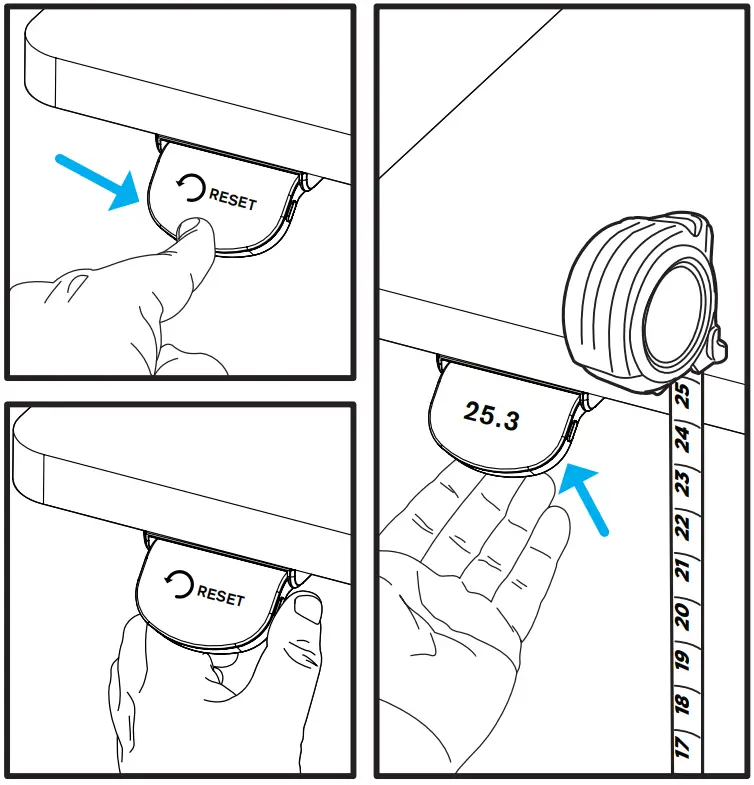 RESET

RESET

25.3

25
24
23
22
21
20
19
18
17