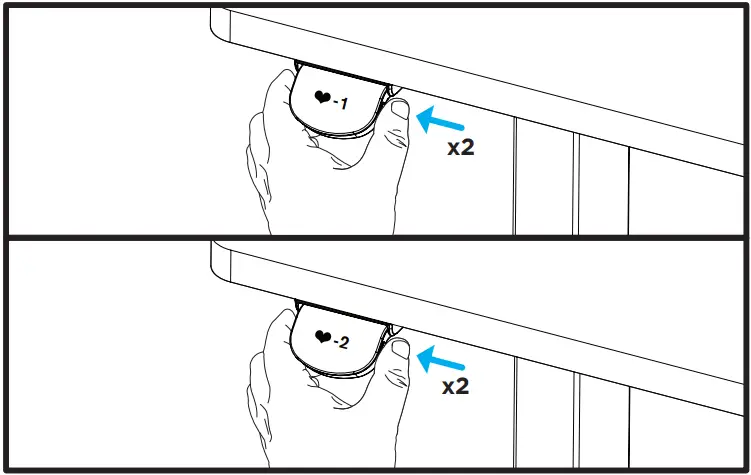 ❤-1

x2

❤-2

x2