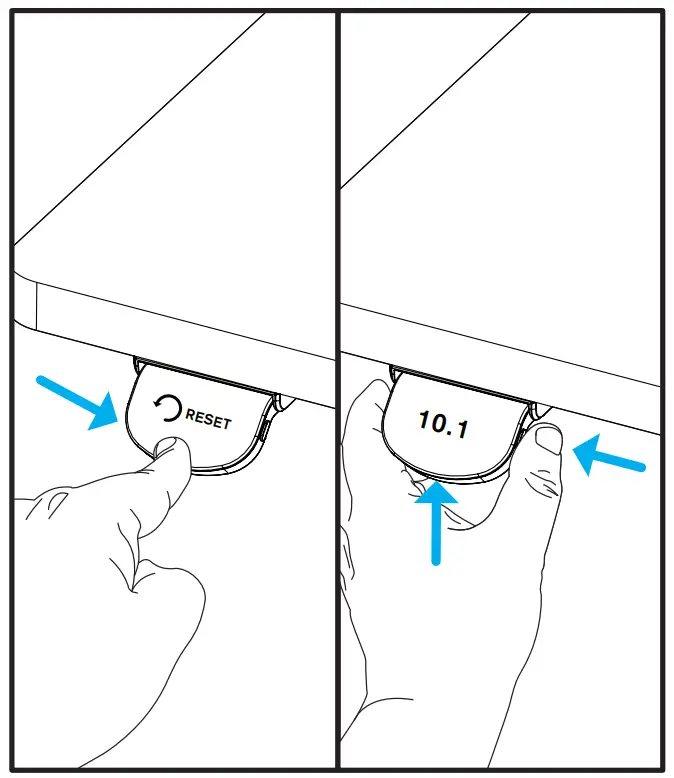 RESET

10.1