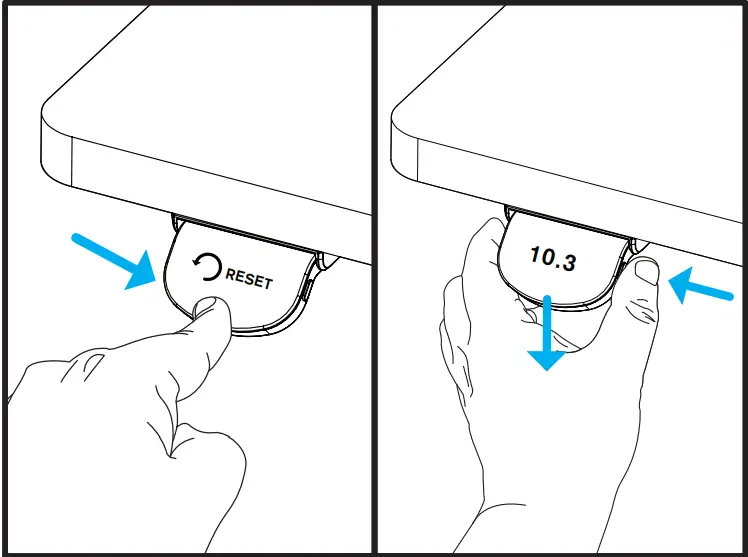 RESET

10.3