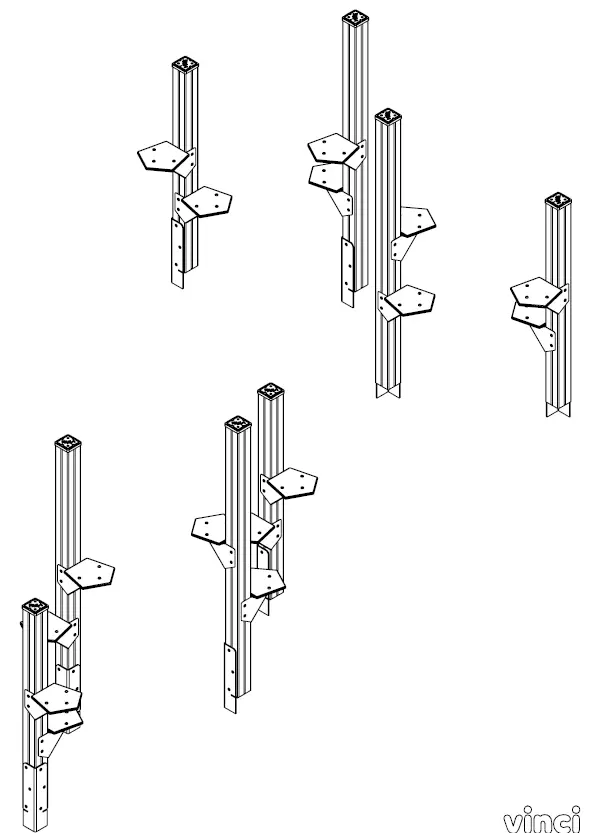 vinci