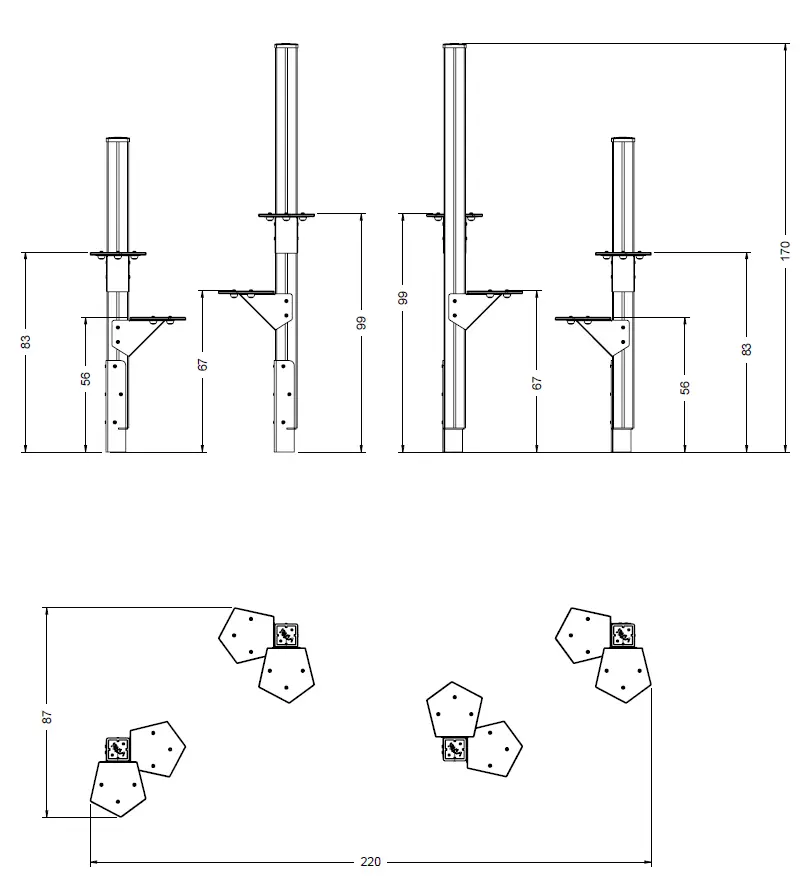 83
56
67
99
99
67
56
83
170
87
220