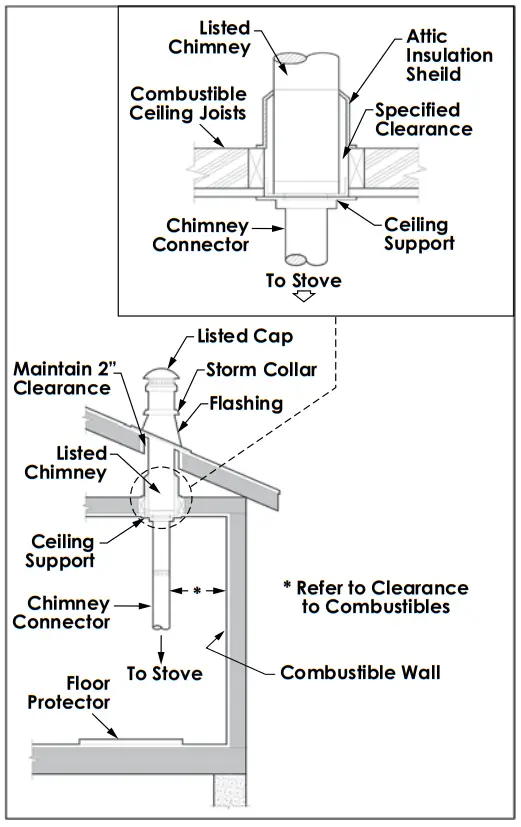 Listed Chimney

Attic Insulation Sheild

Combustible Ceiling Joists

Specified Clearance

Chimney Connector

Ceiling Support

To Stove

Listed Cap

Maintain 2" Clearance

Storm Collar

Flashing

Listed Chimney

Ceiling Support

Chimney Connector

*

* Refer to Clearance to Combustibles

To Stove

Combustible Wall

Floor Protector