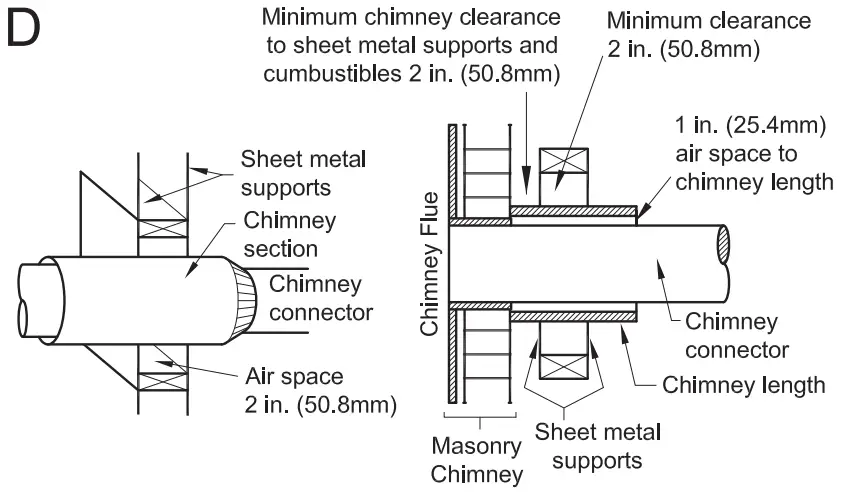 D

Minimum chimney clearance to sheet metal supports and cumbustibles 2 in. (50.8mm)

Minimum clearance 2 in. (50.8mm)

1 in. (25.4mm) air space to chimney length

Sheet metal supports

Chimney section

Chimney connector

Air space 2 in. (50.8mm)

Chimney Flue

Chimney connector

Chimney length

Masonry Chimney

Sheet metal supports